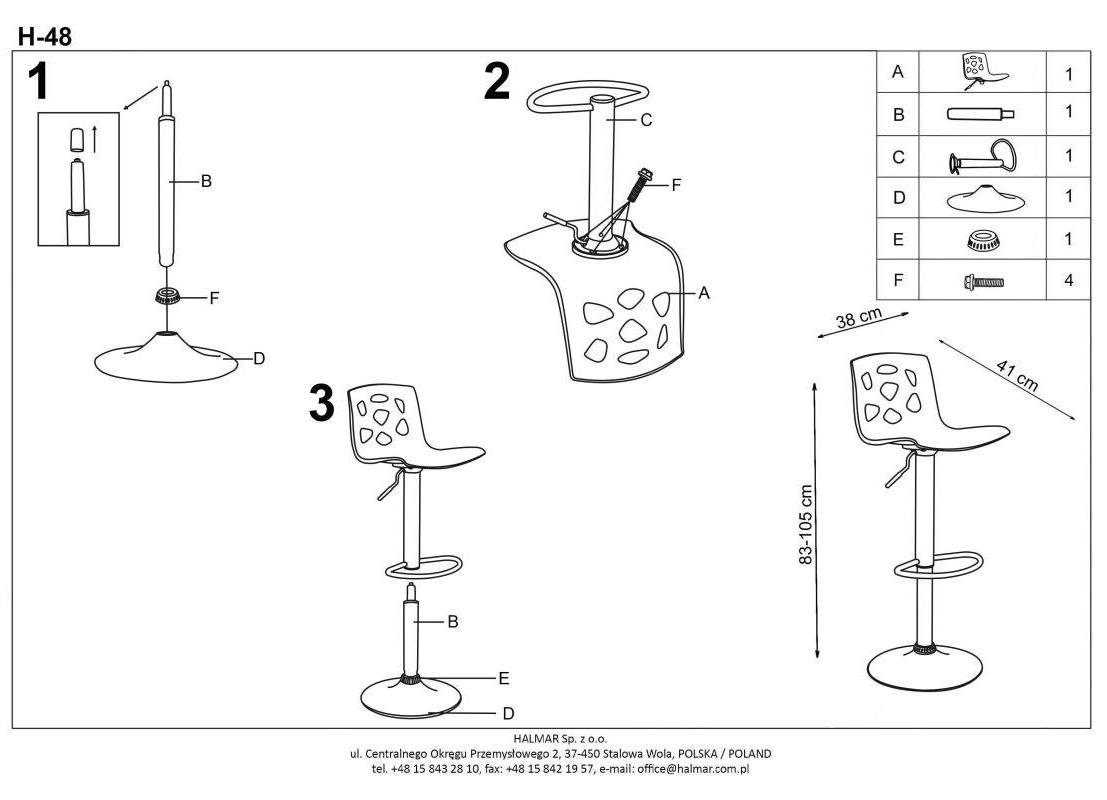 H-48

1

B

F

D

2

C

F

A

3

B

E

D

| A | | 1 |
|---|---|---|
| B | | 1 |
| C | | 1 |
| D | | 1 |
| E | | 1 |
| F | | 4 |

38 cm

41 cm

83-105 cm

HALMAR Sp. z o.o.
ul. Centralnego Okręgu Przemysłowego 2, 37-450 Stalowa Wola, POLSKA / POLAND
tel. +48 15 843 28 10, fax: +48 15 842 19 57, e-mail: office@halmar.com.pl