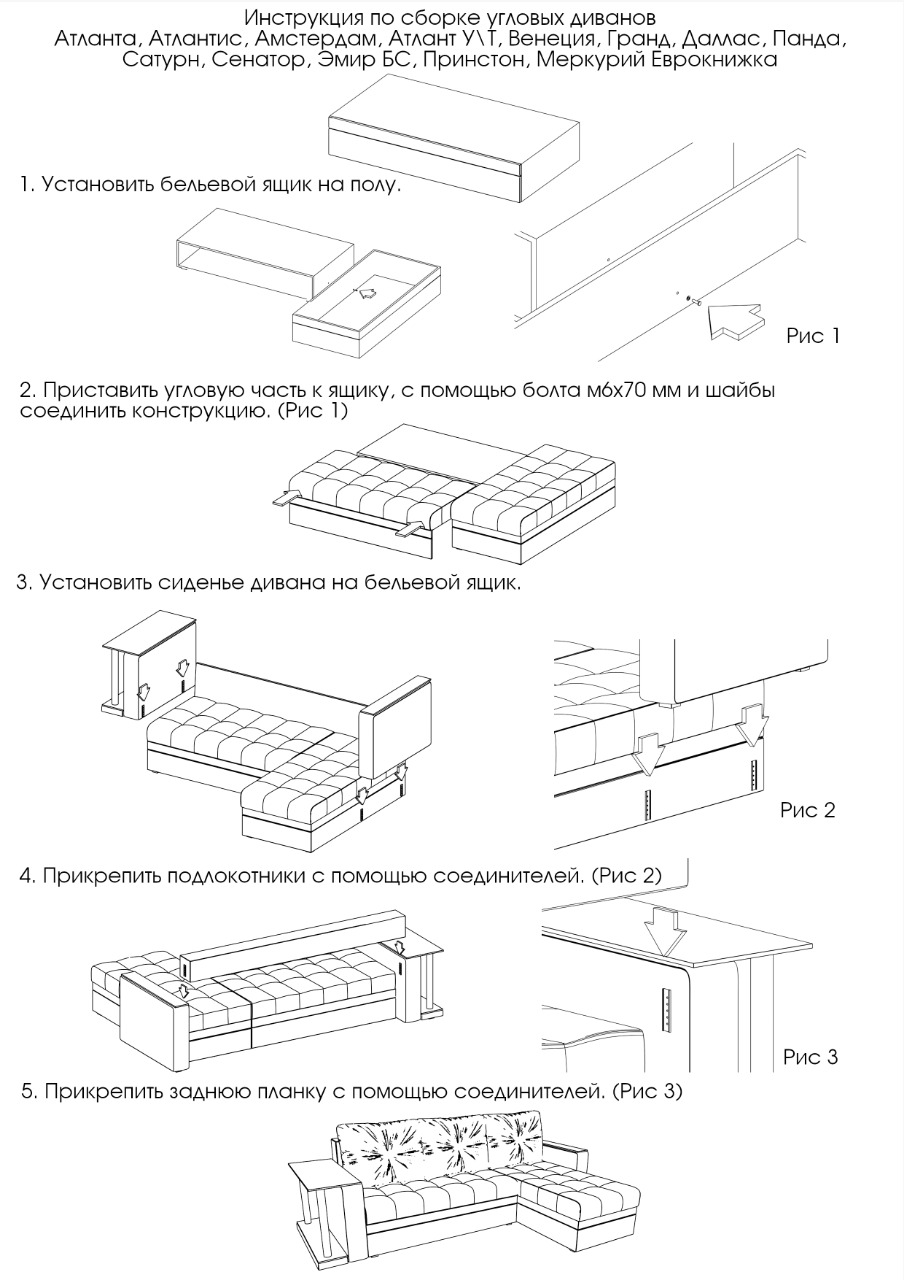 Инструкция по сборке угловых диванов
Атланта, Атлантис, Амстердам, Атлант У\Т, Венеция, Гранд, Даллас, Панда, Сатурн, Сенатор, Эмир БС, Принстон, Меркурий Еврокнижка

1. Установить бельевой ящик на полу.

Рис 1

2. Приставить угловую часть к ящику, с помощью болта м6х70 мм и шайбы соединить конструкцию. (Рис 1)

3. Установить сиденье дивана на бельевой ящик.

Рис 2

4. Прикрепить подлокотники с помощью соединителей. (Рис 2)

Рис 3

5. Прикрепить заднюю планку с помощью соединителей. (Рис 3)