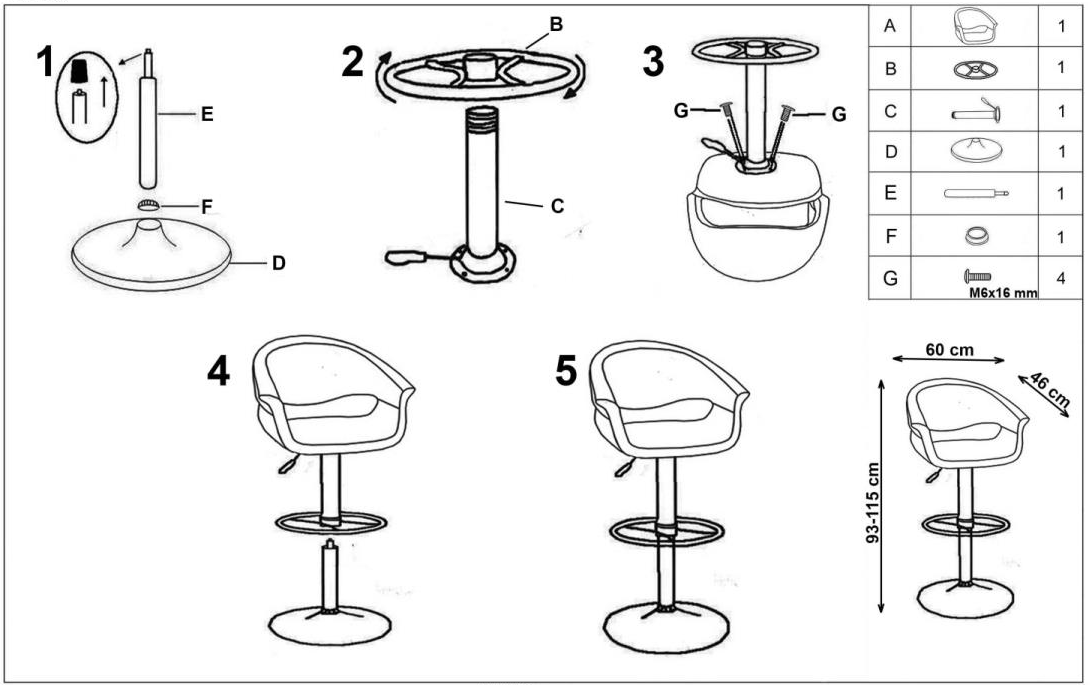 1

E

F

D

2

B

C

3

G

G

| A | | 1 |
|---|---|---|
| B | | 1 |
| C | | 1 |
| D | | 1 |
| E | | 1 |
| F | | 1 |
| G | M6x16 mm | 4 |

4

5

60 cm

46 cm

93-115 cm