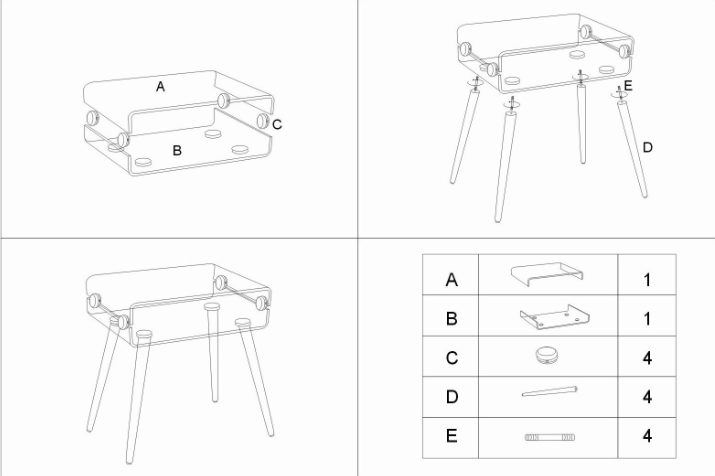 A

C

B

E

D

| A | | 1 |
|---|---|---|
| B | | 1 |
| C | | 4 |
| D | | 4 |
| E | | 4 |