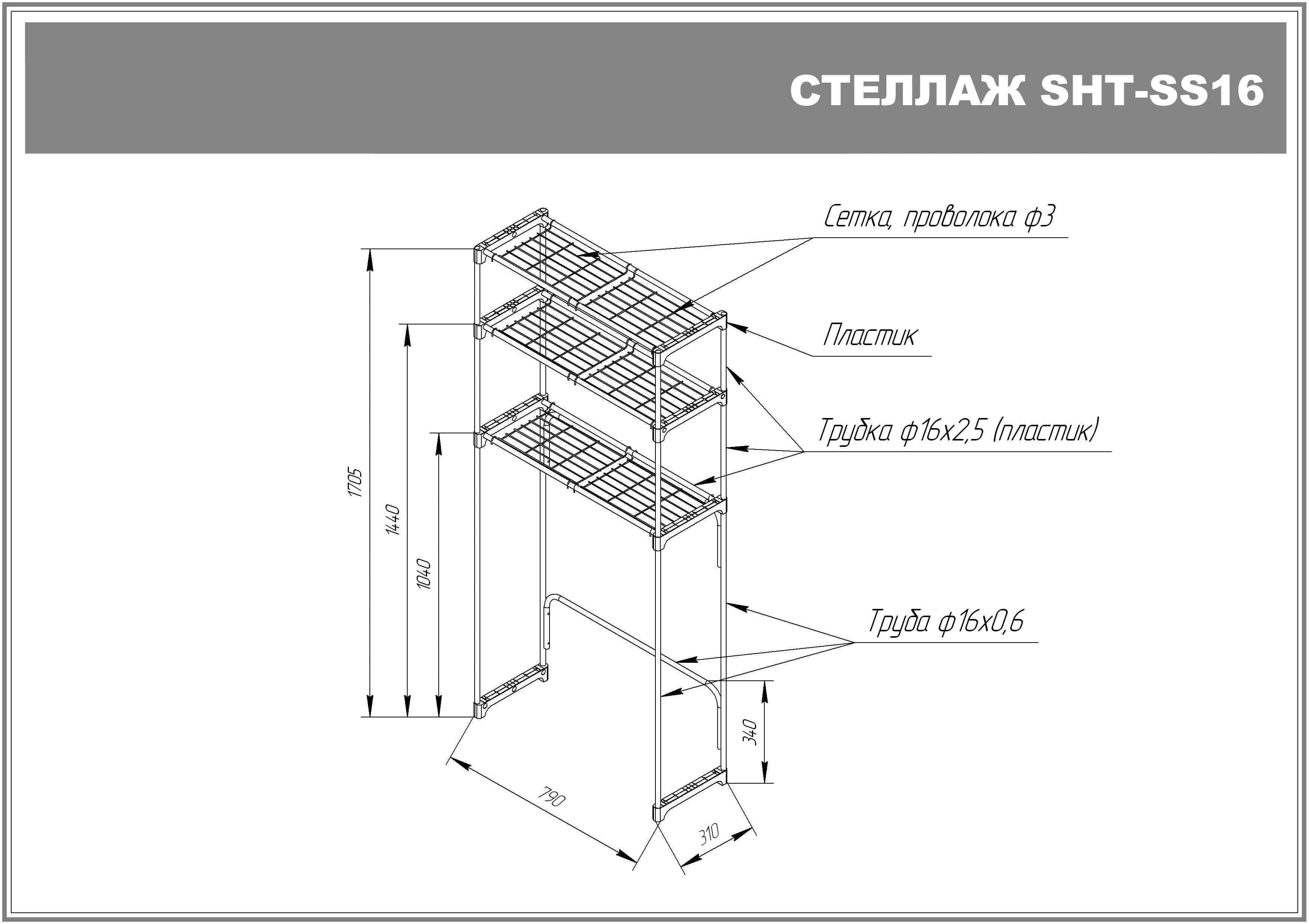 СТЕЛЛАЖ SHT-SS16

Сетка, проволока ф3

Пластик

Трубка ф16х2,5 (пластик)

Труба ф16х0,6

1705

1440

1040

340

790

310