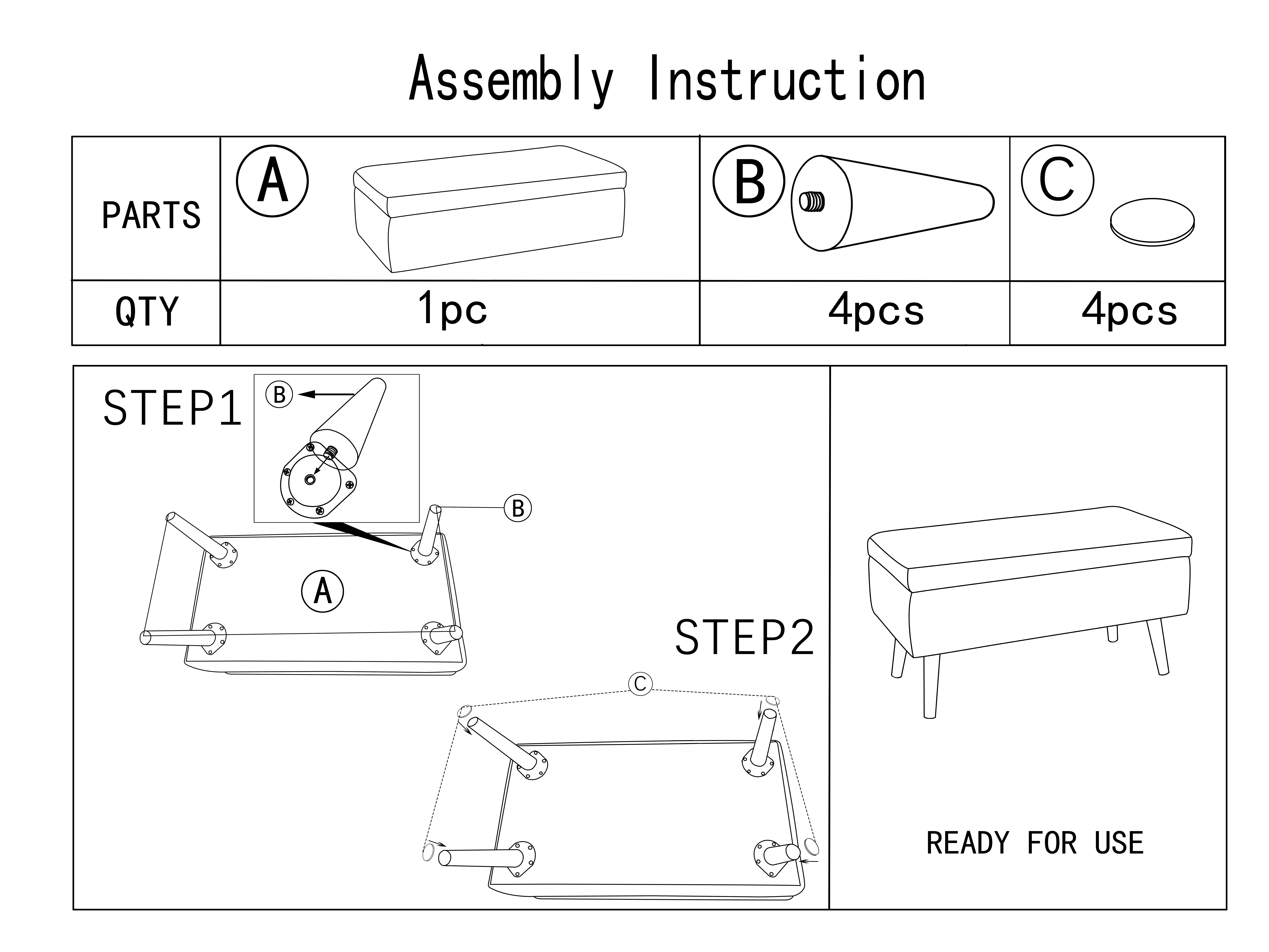 Assembly Instruction

| PARTS | A | B | C |
|---|---|---|---|
| QTY | 1pc | 4pcs | 4pcs |

STEP1

B

B

A

STEP2

C

READY FOR USE