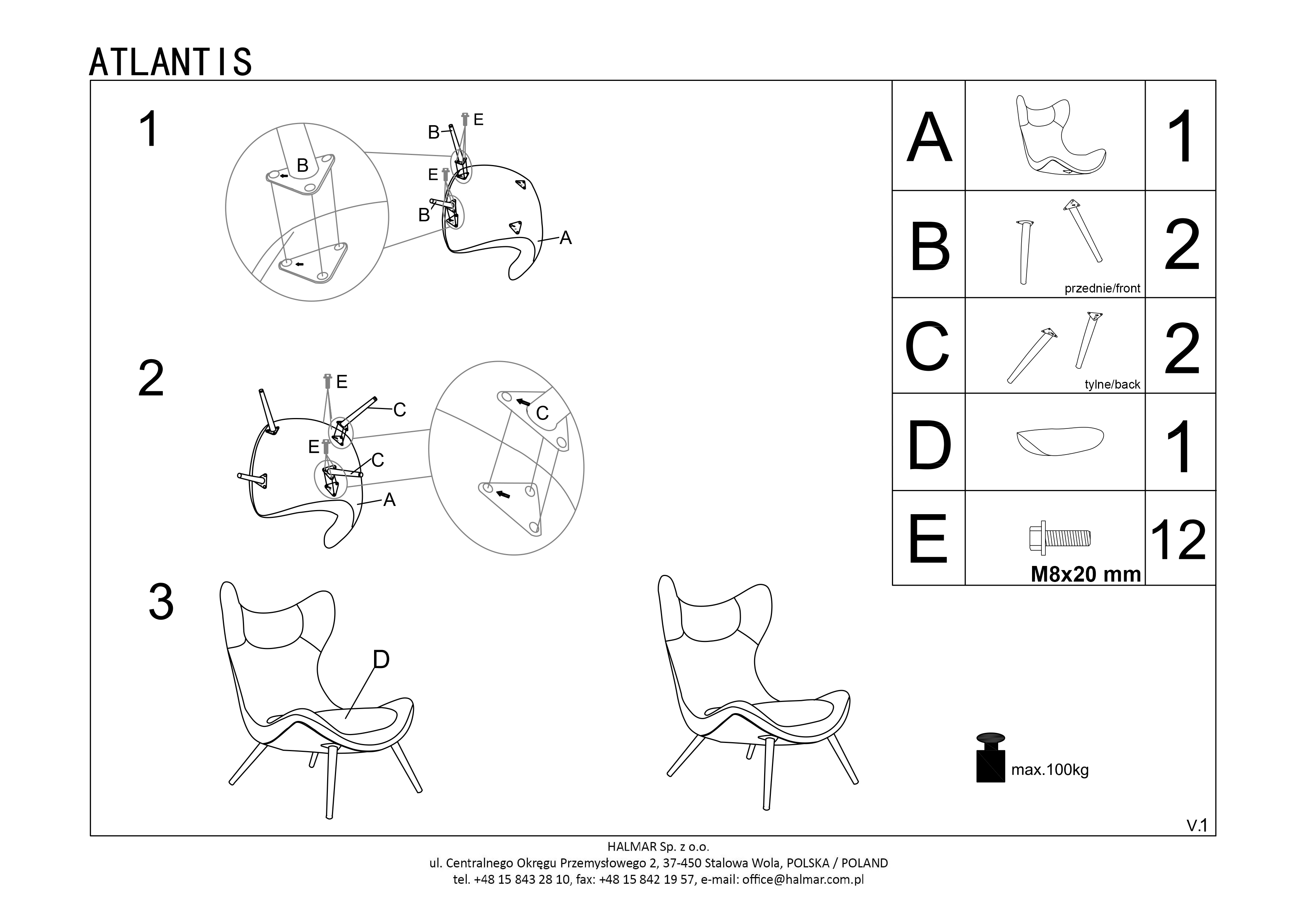 ATLANTIS

1

B

B

E

E

B

A

2

E

C

E

C

A

C

3

D

| A | | 1 |
|---|---|---|
| B | przednie/front | 2 |
| C | tylne/back | 2 |
| D | | 1 |
| E | M8x20 mm | 12 |

max.100kg

V.1

HALMAR Sp. z o.o.
ul. Centralnego Okręgu Przemysłowego 2, 37-450 Stalowa Wola, POLSKA / POLAND
tel. +48 15 843 28 10, fax: +48 15 842 19 57, e-mail: office@halmar.com.pl