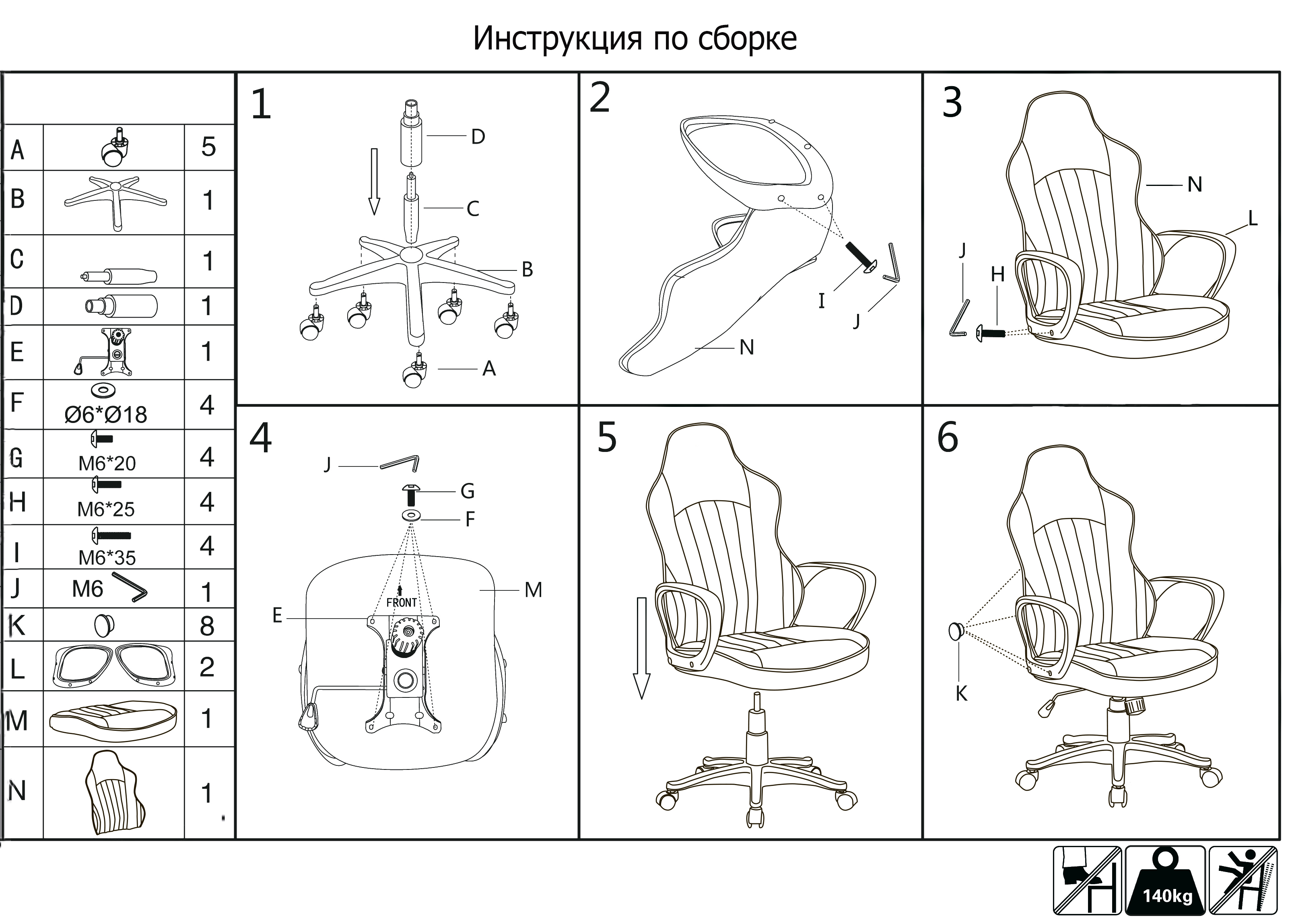 Инструкция по сборке

| | | |
|---|---|---|
| A | | 5 |
| B | | 1 |
| C | | 1 |
| D | | 1 |
| E | | 1 |
| F | Ø6*Ø18 | 4 |
| G | M6*20 | 4 |
| H | M6*25 | 4 |
| I | M6*35 | 4 |
| J | M6 | 1 |
| K | | 8 |
| L | | 2 |
| M | | 1 |
| N | | 1 |

1
D
C
B
A

2
I
J
N

3
N
L
J
H

4
J
G
F
M
FRONT
E

5

6
K

140kg