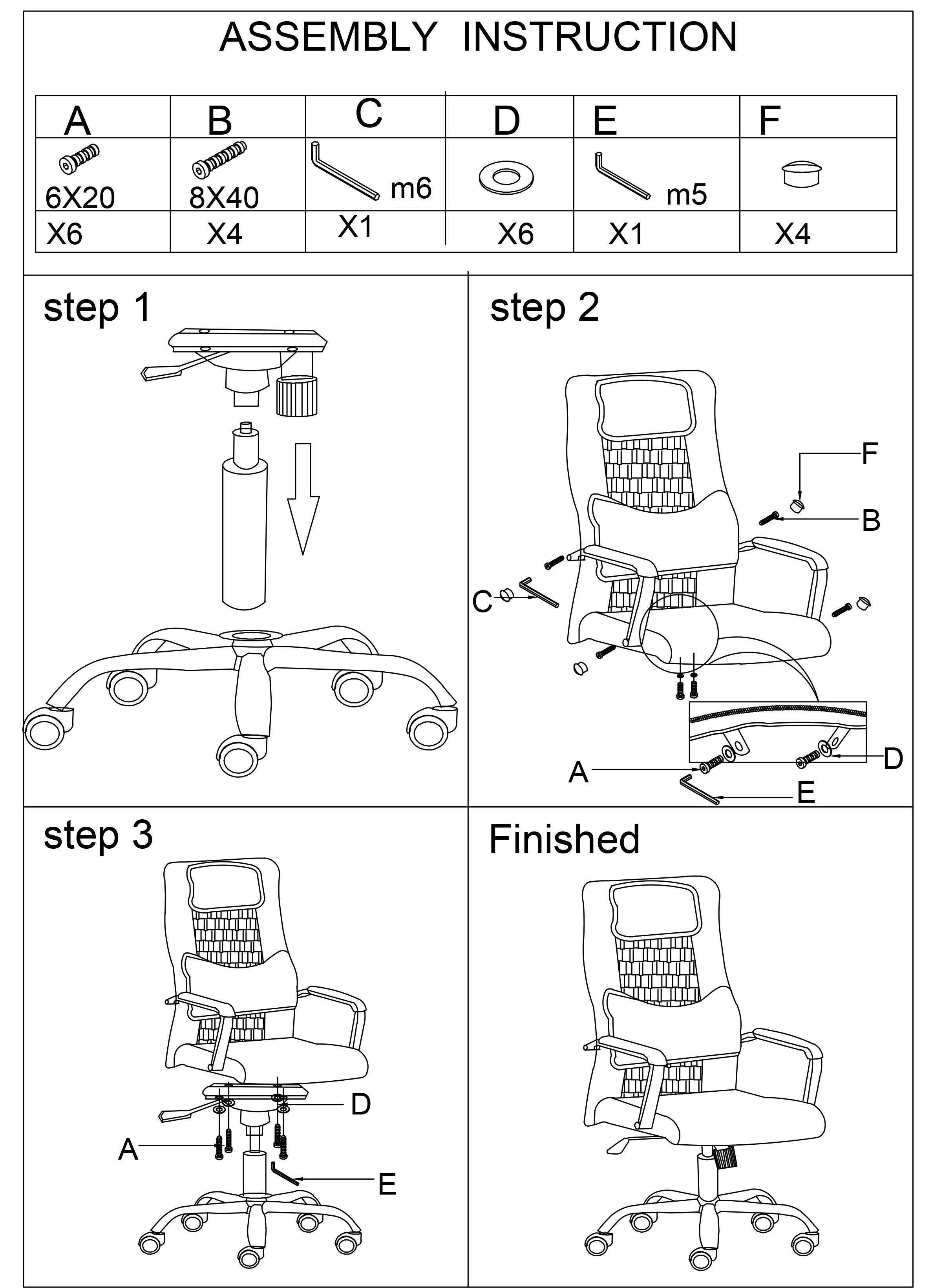 ASSEMBLY INSTRUCTION

| A | B | C | D | E | F |
|---|---|---|---|---|---|
| 6X20 | 8X40 | m6 | | m5 | |
| X6 | X4 | X1 | X6 | X1 | X4 |

step 1

step 2

F
B
C
A
D
E

step 3

D
A
E

Finished