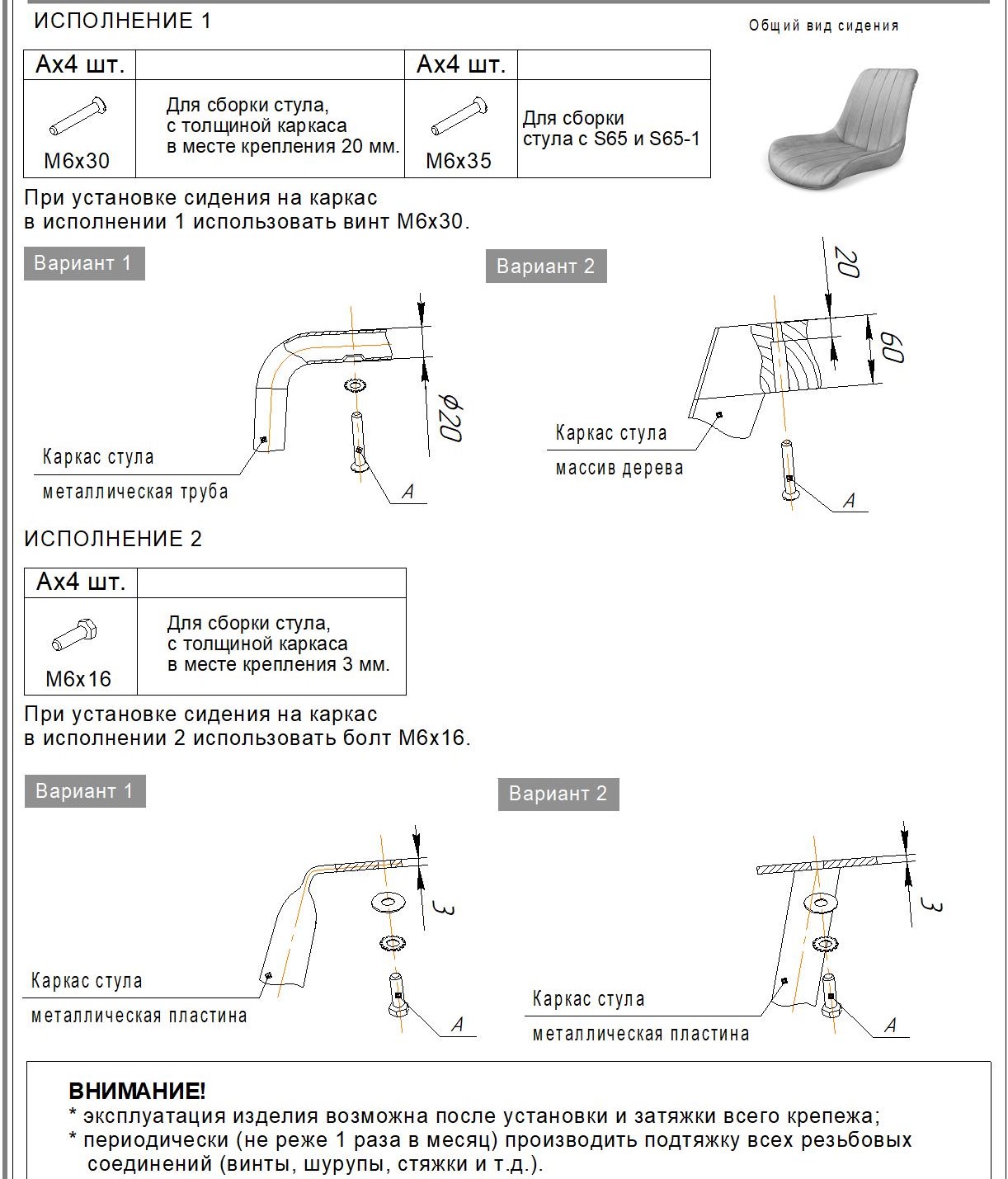 ИСПОЛНЕНИЕ 1

Общий вид сидения

| Ax4 шт. | | Ax4 шт. | |
|---|---|---|---|
| M6x30 | Для сборки стула, с толщиной каркаса в месте крепления 20 мм. | M6x35 | Для сборки стула с S65 и S65-1 |

При установке сидения на каркас в исполнении 1 использовать винт M6x30.

Вариант 1

$\phi 20$

Каркас стула

металлическая труба

A

Вариант 2

20

60

Каркас стула

массив дерева

A

ИСПОЛНЕНИЕ 2

| Ax4 шт. | |
|---|---|
| M6x16 | Для сборки стула, с толщиной каркаса в месте крепления 3 мм. |

При установке сидения на каркас в исполнении 2 использовать болт M6x16.

Вариант 1

3

Каркас стула

металлическая пластина

A

Вариант 2

3

Каркас стула

металлическая пластина

A

ВНИМАНИЕ!
* эксплуатация изделия возможна после установки и затяжки всего крепежа;
* периодически (не реже 1 раза в месяц) производить подтяжку всех резьбовых соединений (винты, шурупы, стяжки и т.д.).