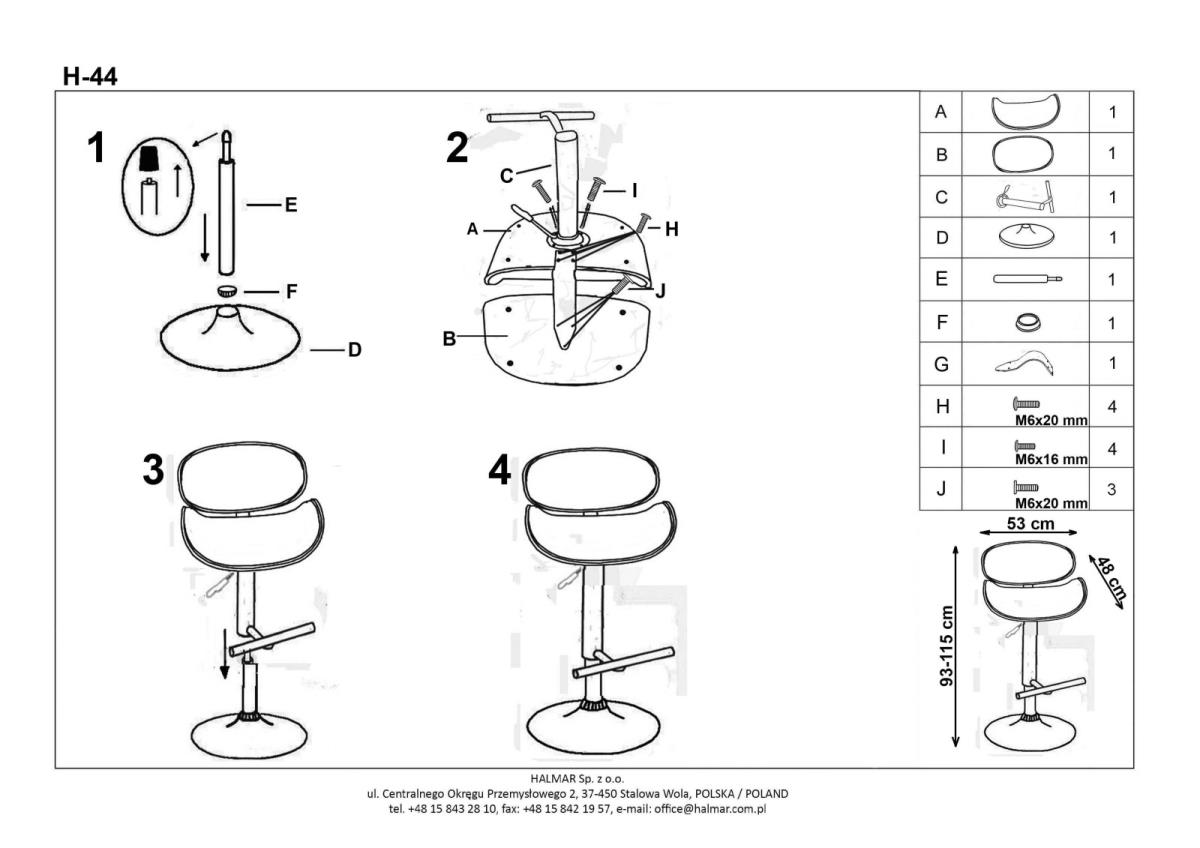 H-44

1

E

F

D

2

C

I

A

H

J

B

3

4

| A | | 1 |
|---|---|---|
| B | | 1 |
| C | | 1 |
| D | | 1 |
| E | | 1 |
| F | | 1 |
| G | | 1 |
| H | M6x20 mm | 4 |
| I | M6x16 mm | 4 |
| J | M6x20 mm | 3 |

53 cm

48 cm

93-115 cm

HALMAR Sp. z o.o.
ul. Centralnego Okręgu Przemysłowego 2, 37-450 Stalowa Wola, POLSKA / POLAND
tel. +48 15 843 28 10, fax: +48 15 842 19 57, e-mail: office@halmar.com.pl