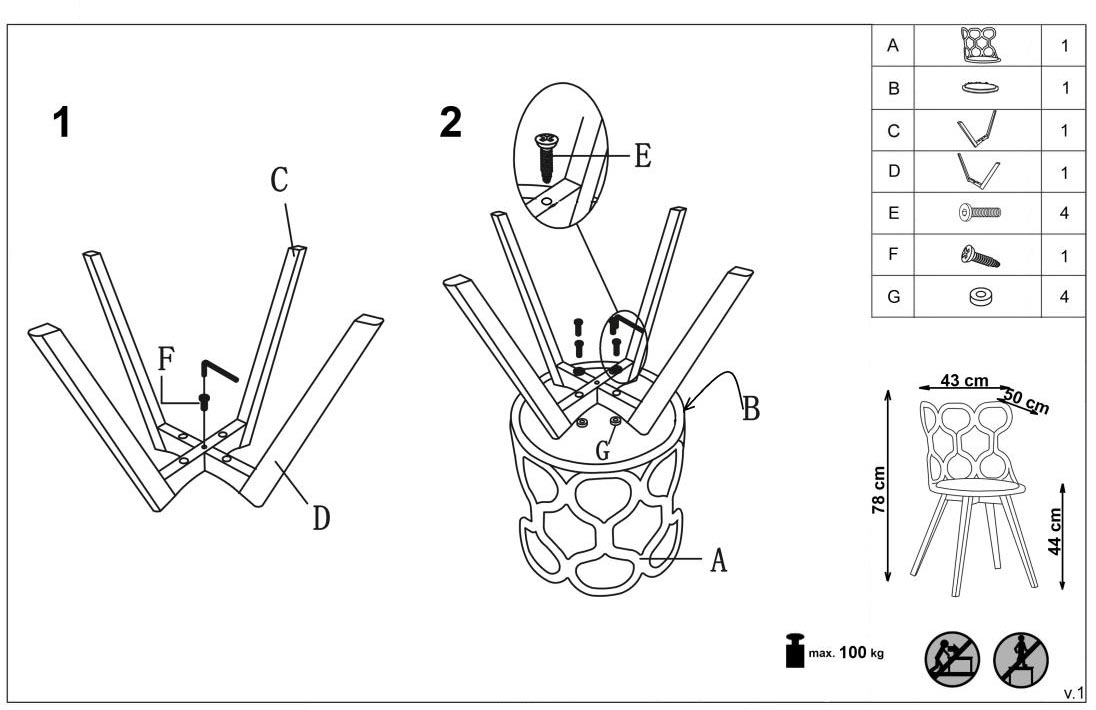 1

C

F

D

2

E

B

G

A

| A | | 1 |
|---|---|---|
| B | | 1 |
| C | | 1 |
| D | | 1 |
| E | | 4 |
| F | | 1 |
| G | | 4 |

43 cm
50 cm
78 cm
44 cm

max. 100 kg

v.1