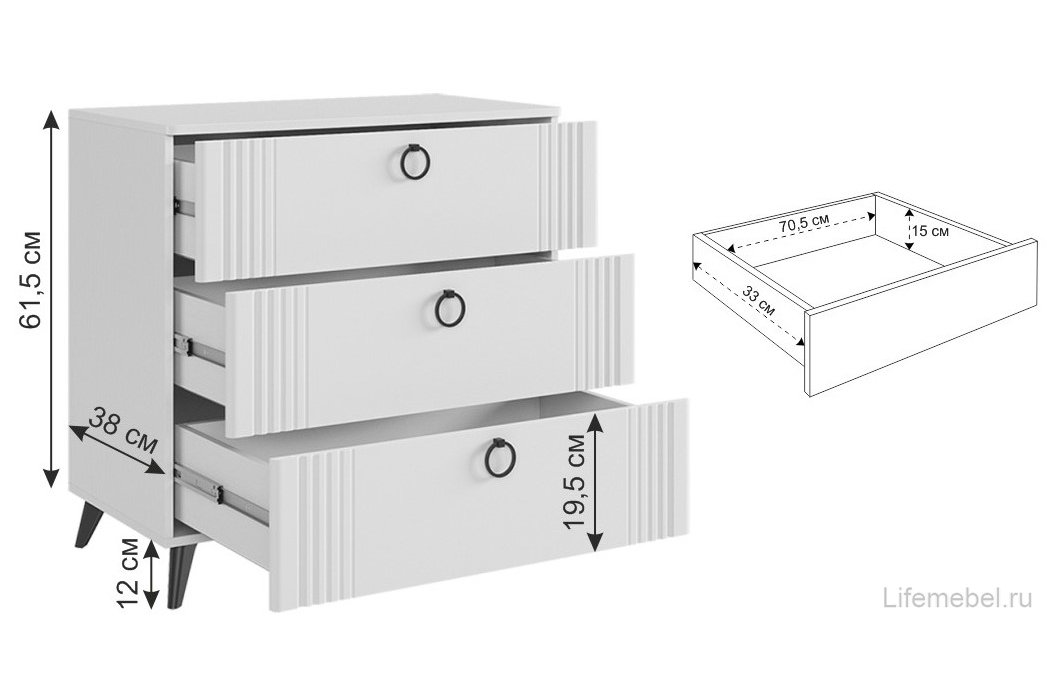 61,5 см
38 см
12 см
19,5 см
70,5 см
15 см
33 см
Lifemebel.ru